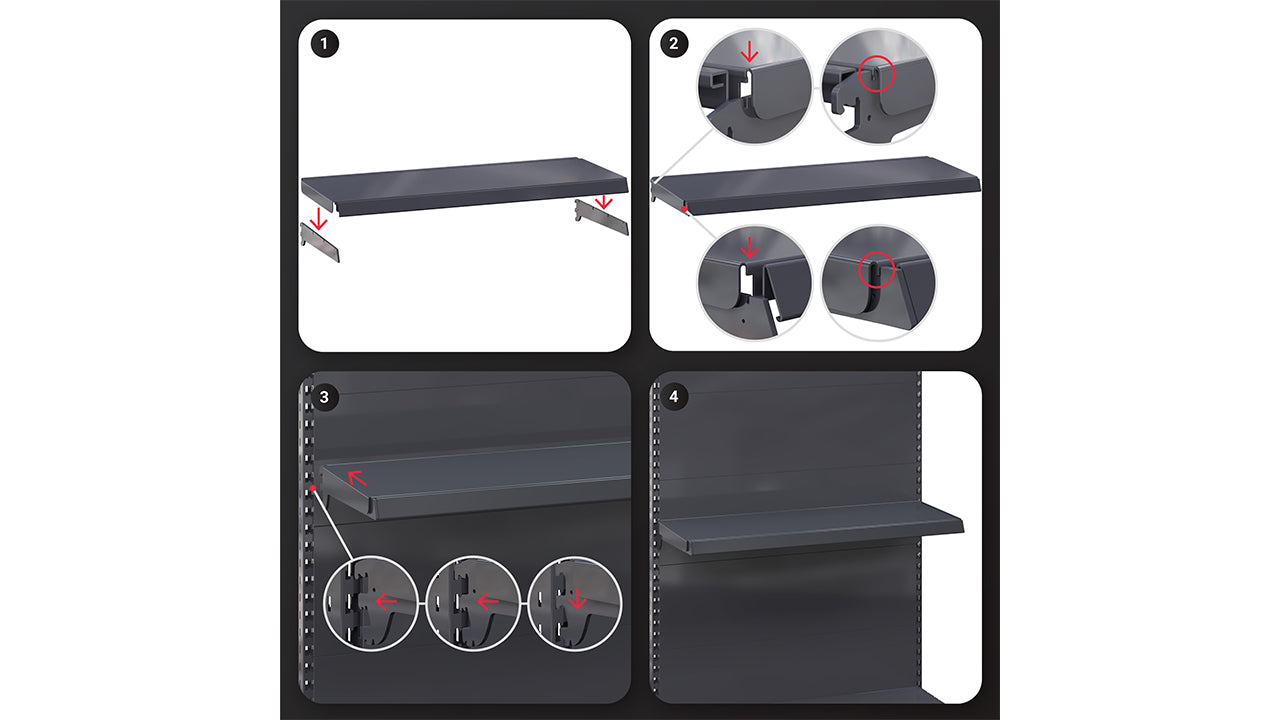 1

2

3

4